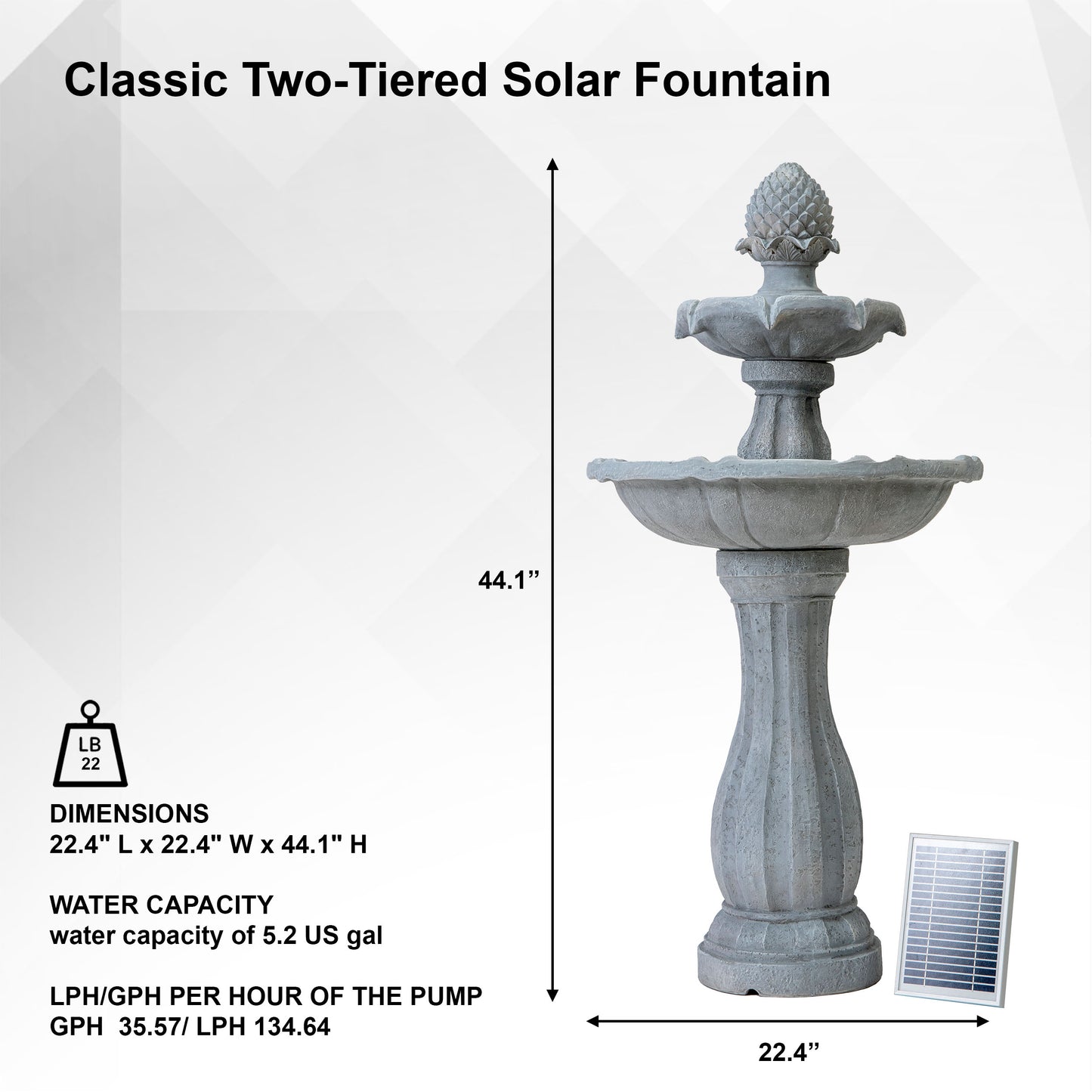 Classic Two-Tiered Solar Fountain

44.1”

LB
22

DIMENSIONS
22.4" L x 22.4" W x 44.1" H

WATER CAPACITY
water capacity of 5.2 US gal

LPH/GPH PER HOUR OF THE PUMP
GPH 35.57/ LPH 134.64

22.4”