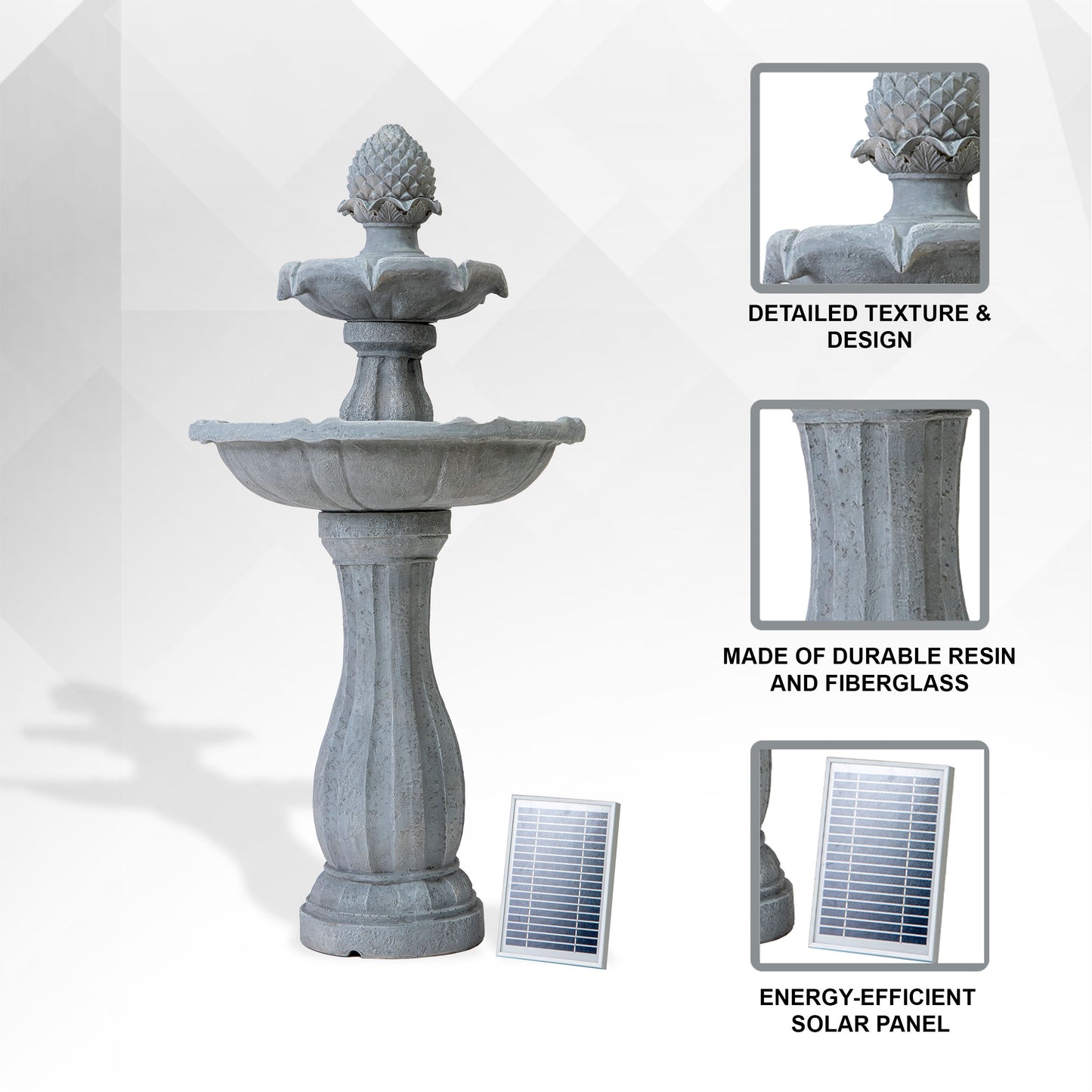 DETAILED TEXTURE & DESIGN

MADE OF DURABLE RESIN AND FIBERGLASS

ENERGY-EFFICIENT SOLAR PANEL