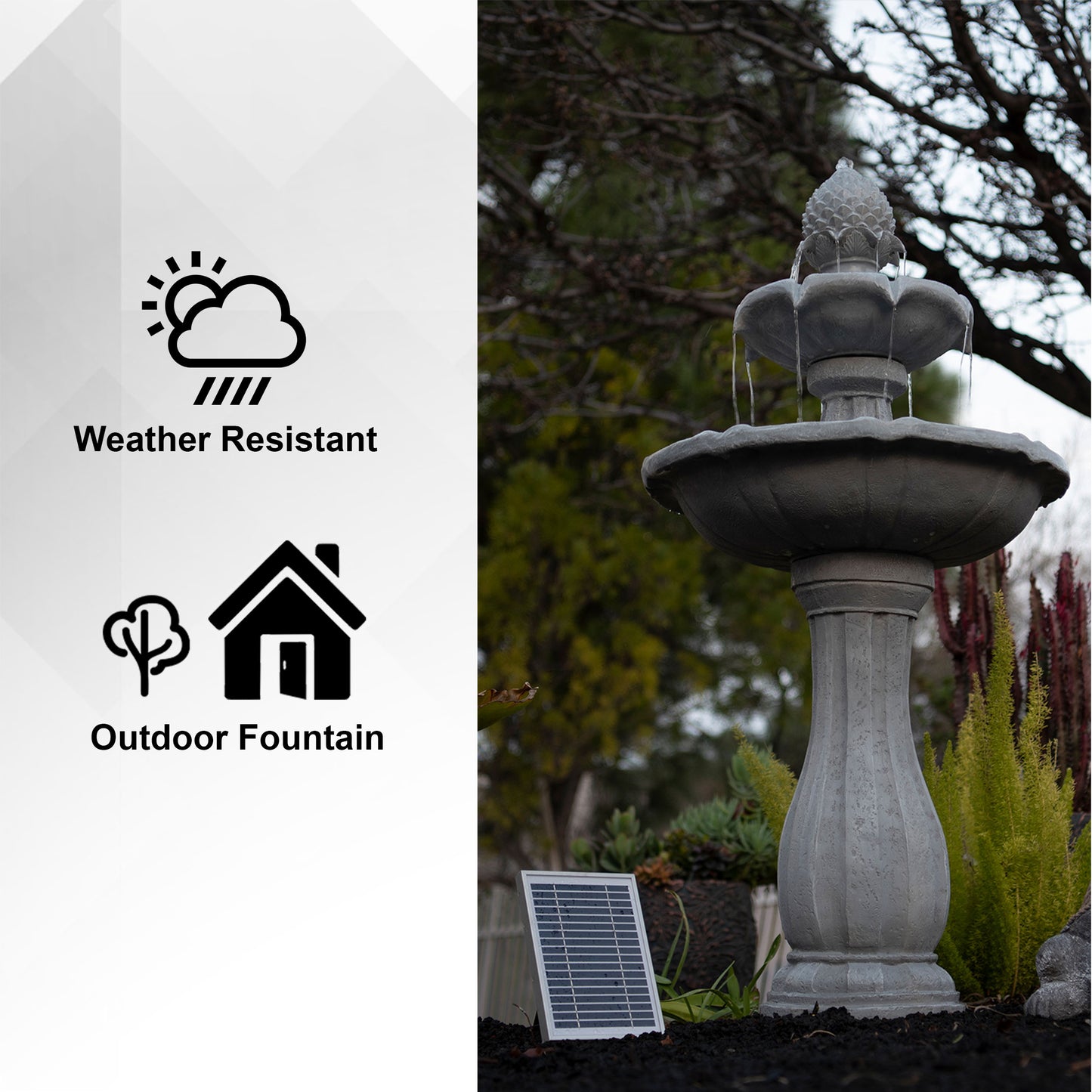 Weather Resistant

Outdoor Fountain