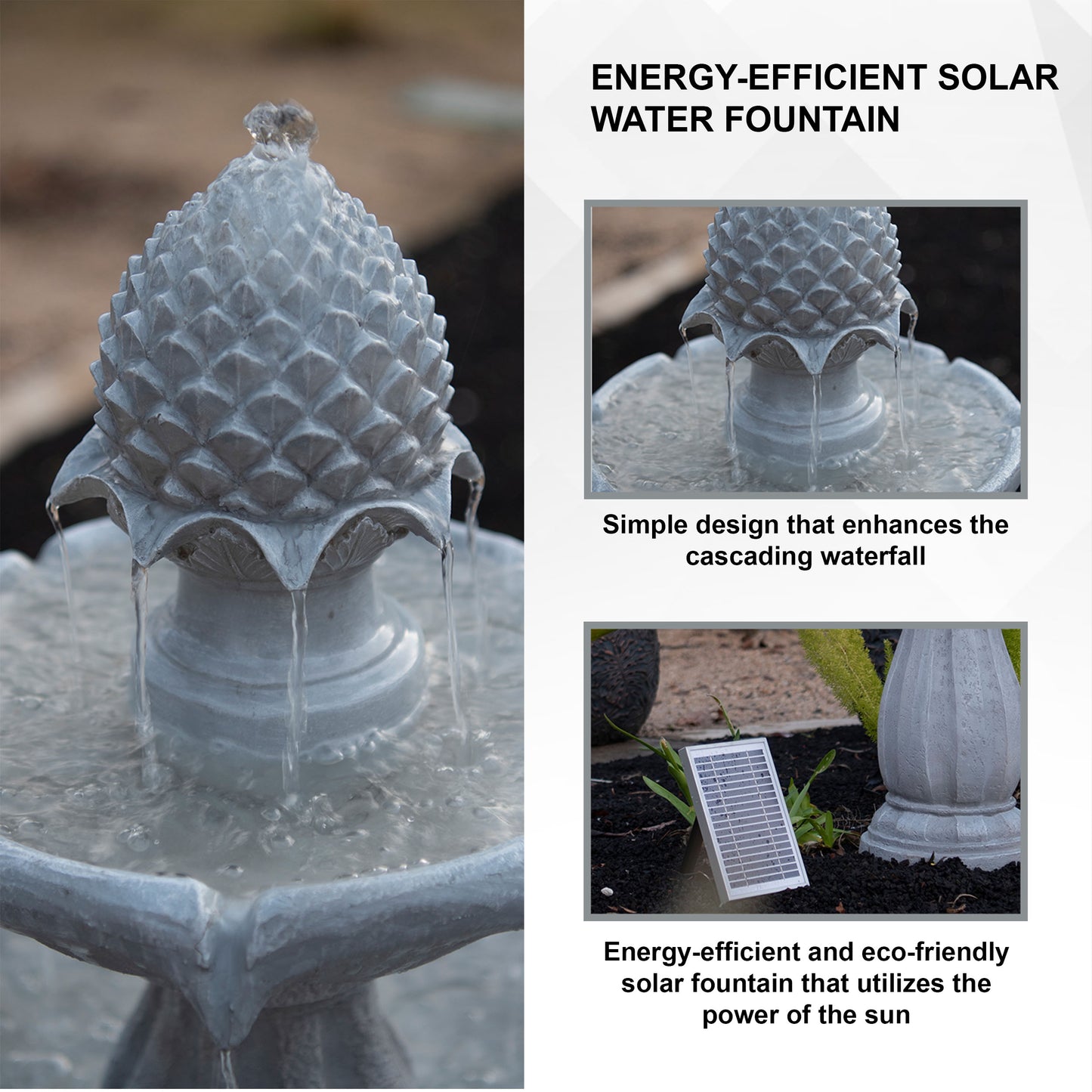 ENERGY-EFFICIENT SOLAR WATER FOUNTAIN

Simple design that enhances the cascading waterfall

Energy-efficient and eco-friendly solar fountain that utilizes the power of the sun