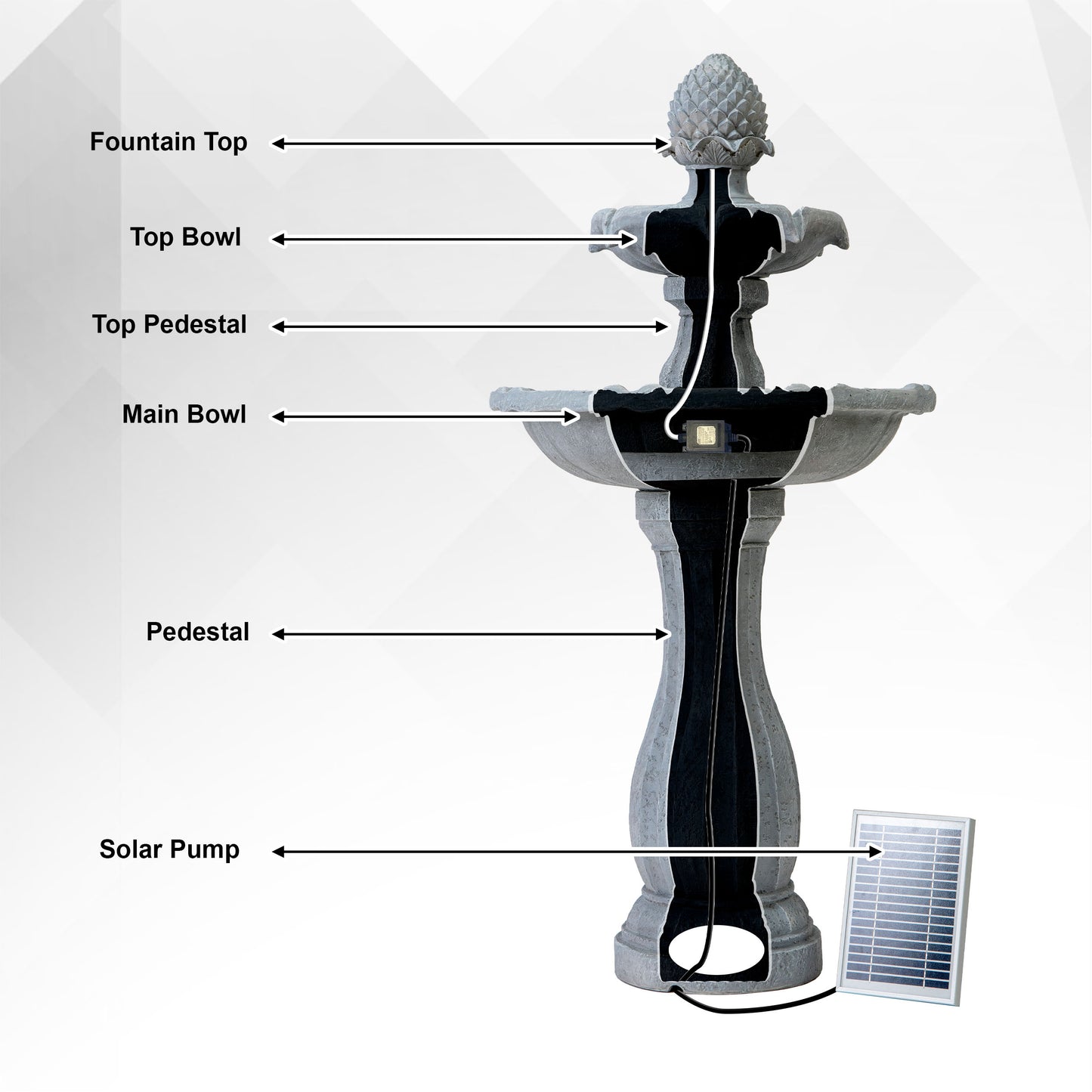 Fountain Top

Top Bowl

Top Pedestal

Main Bowl

Pedestal

Solar Pump