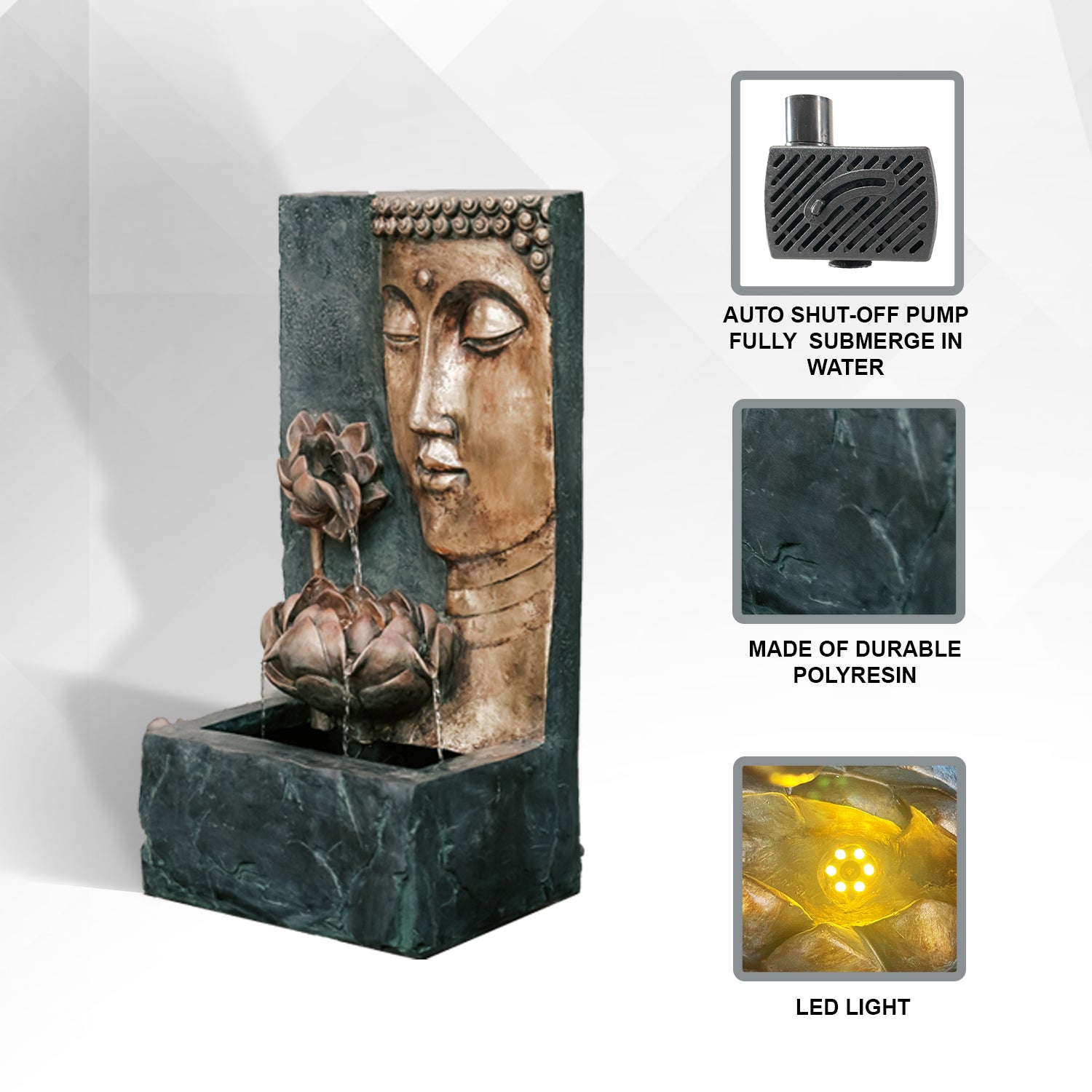 AUTO SHUT-OFF PUMP FULLY  SUBMERGE IN WATER

MADE OF DURABLE POLYRESIN

LED LIGHT