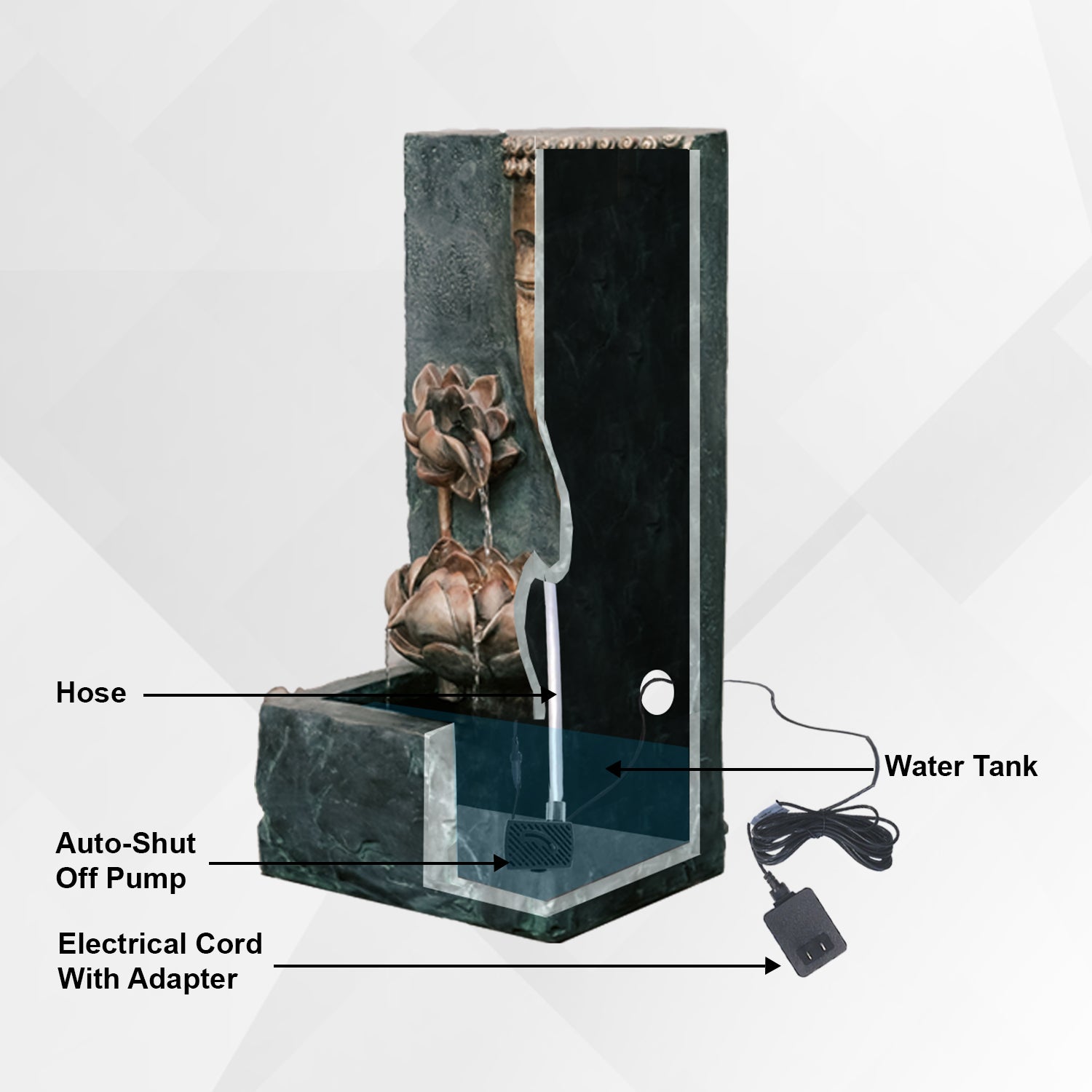 Hose

Water Tank

Auto-Shut Off Pump

Electrical Cord With Adapter