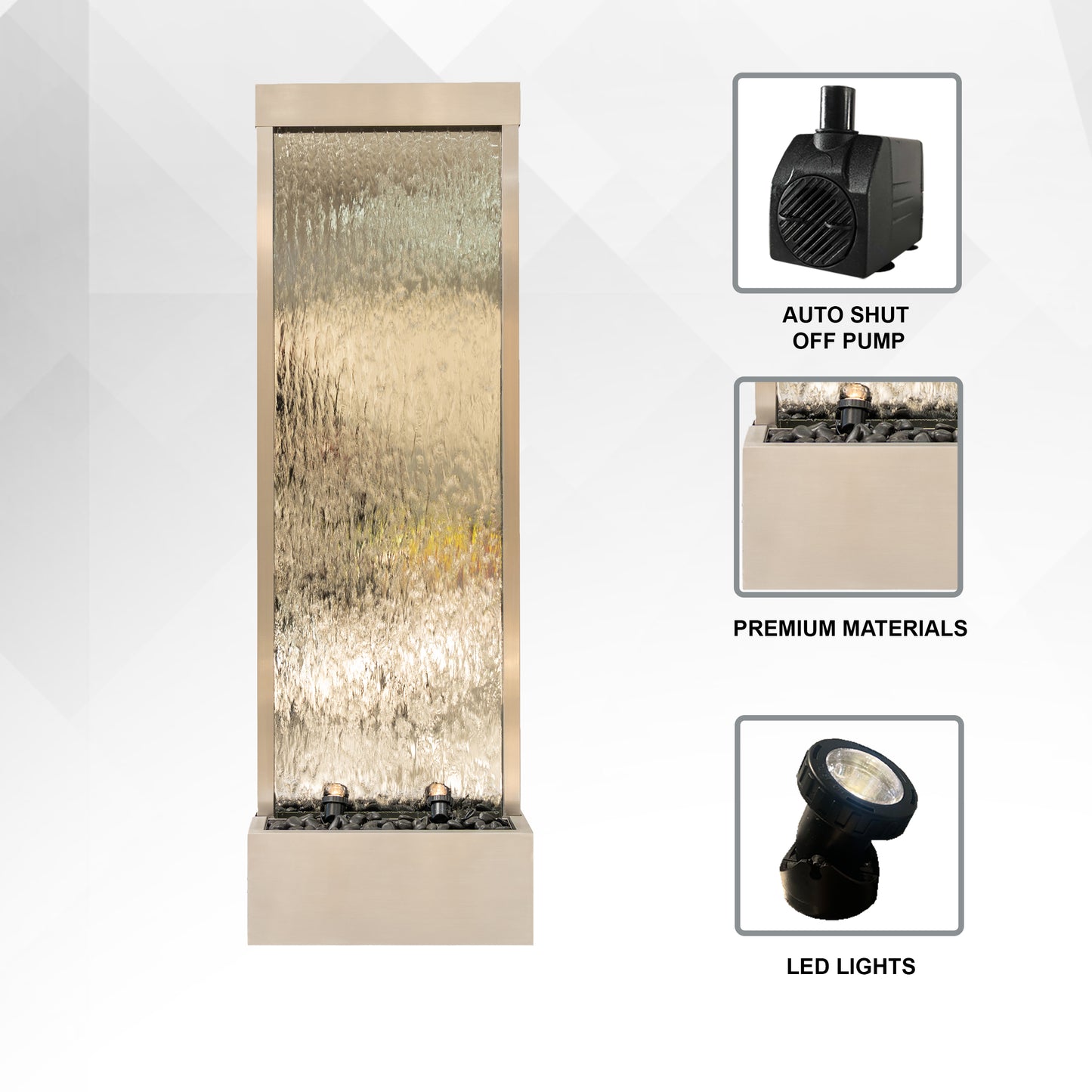 AUTO SHUT OFF PUMP

PREMIUM MATERIALS

LED LIGHTS